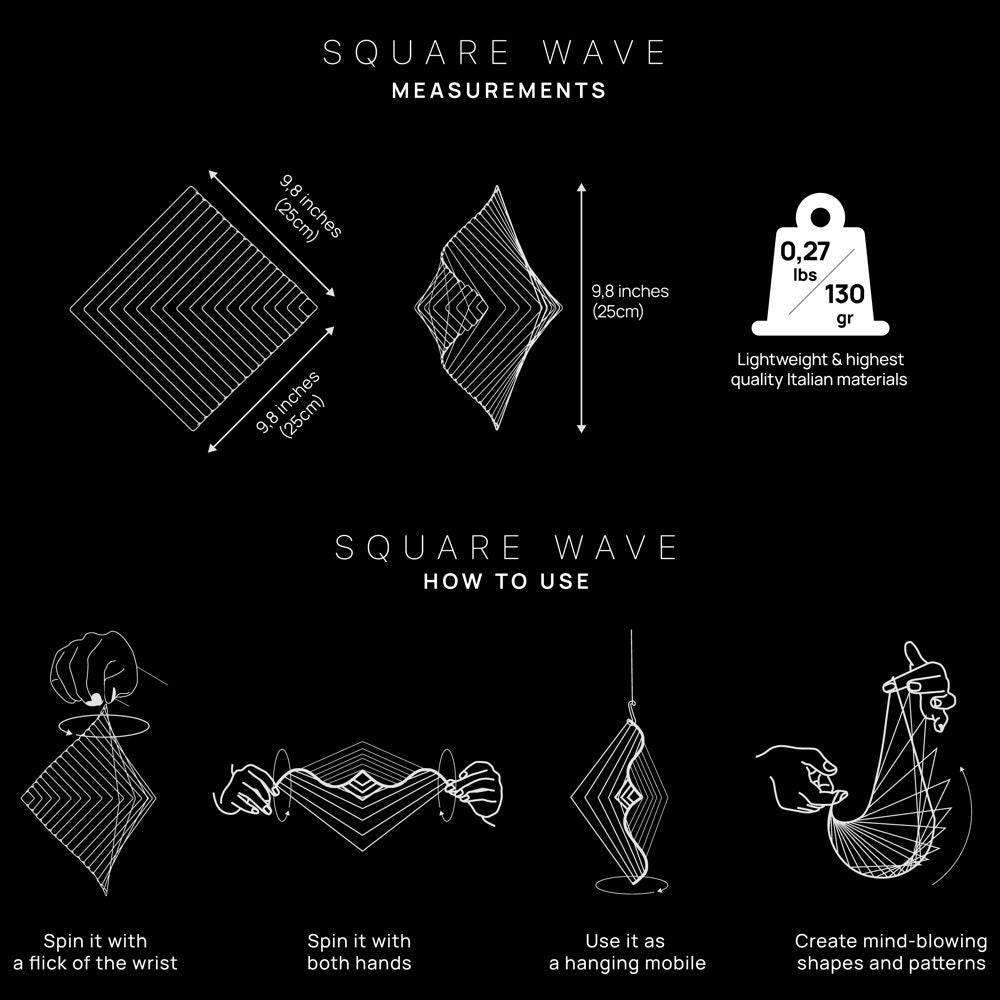 SQUARE WAVE
MEASUREMENTS

9,8 inches (25cm)

9,8 inches (25cm)

9,8 inches (25cm)

0,27 lbs
130 gr

Lightweight & highest quality Italian materials

SQUARE WAVE
HOW TO USE

Spin it with a flick of the wrist

Spin it with both hands

Use it as a hanging mobile

Create mind-blowing shapes and patterns