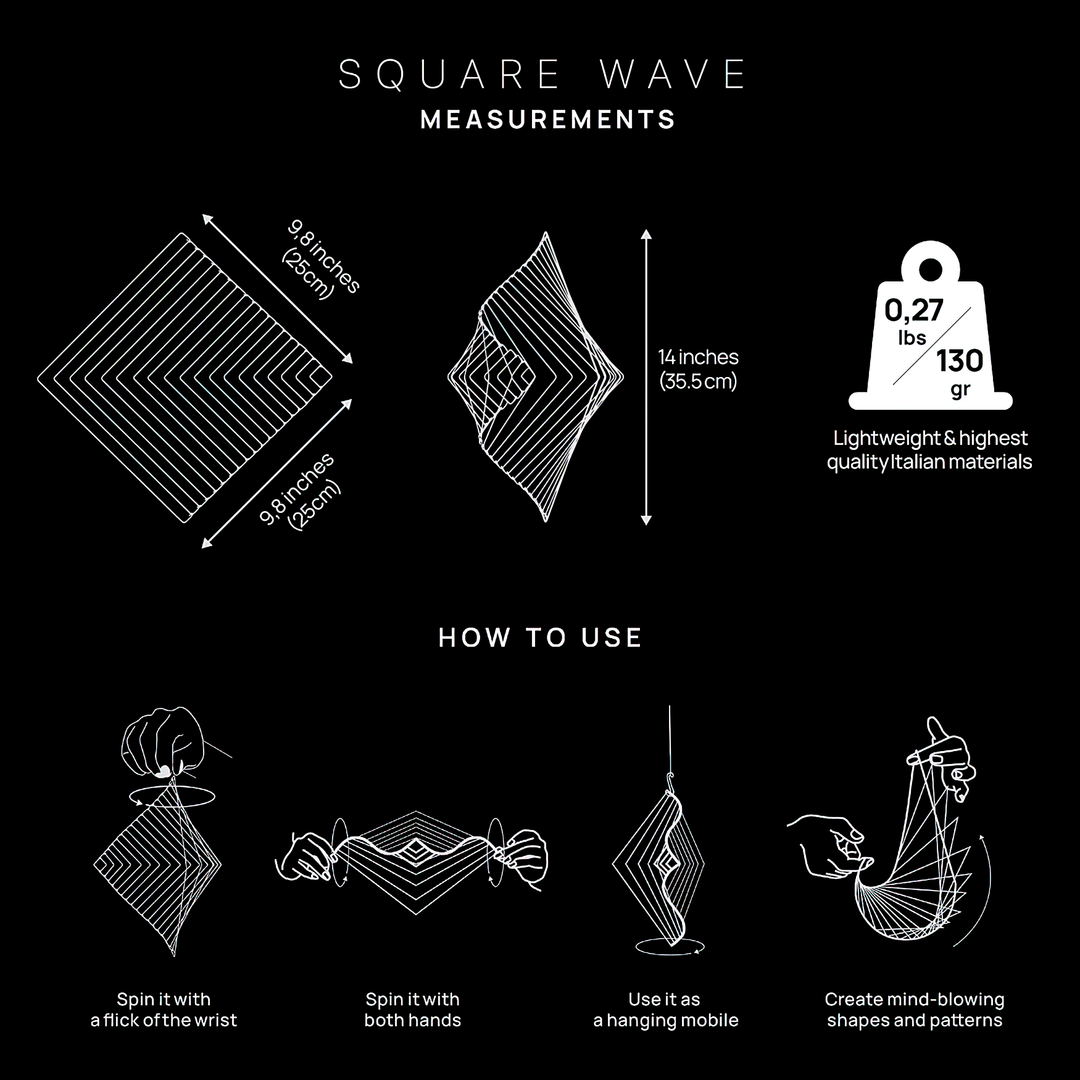 SQUARE WAVE
MEASUREMENTS

9,8 inches (25cm)

9,8 inches (25cm)

14 inches (35.5 cm)

0,27 lbs

130 gr

Lightweight & highest quality Italian materials

HOW TO USE

Spin it with a flick of the wrist

Spin it with both hands

Use it as a hanging mobile

Create mind-blowing shapes and patterns